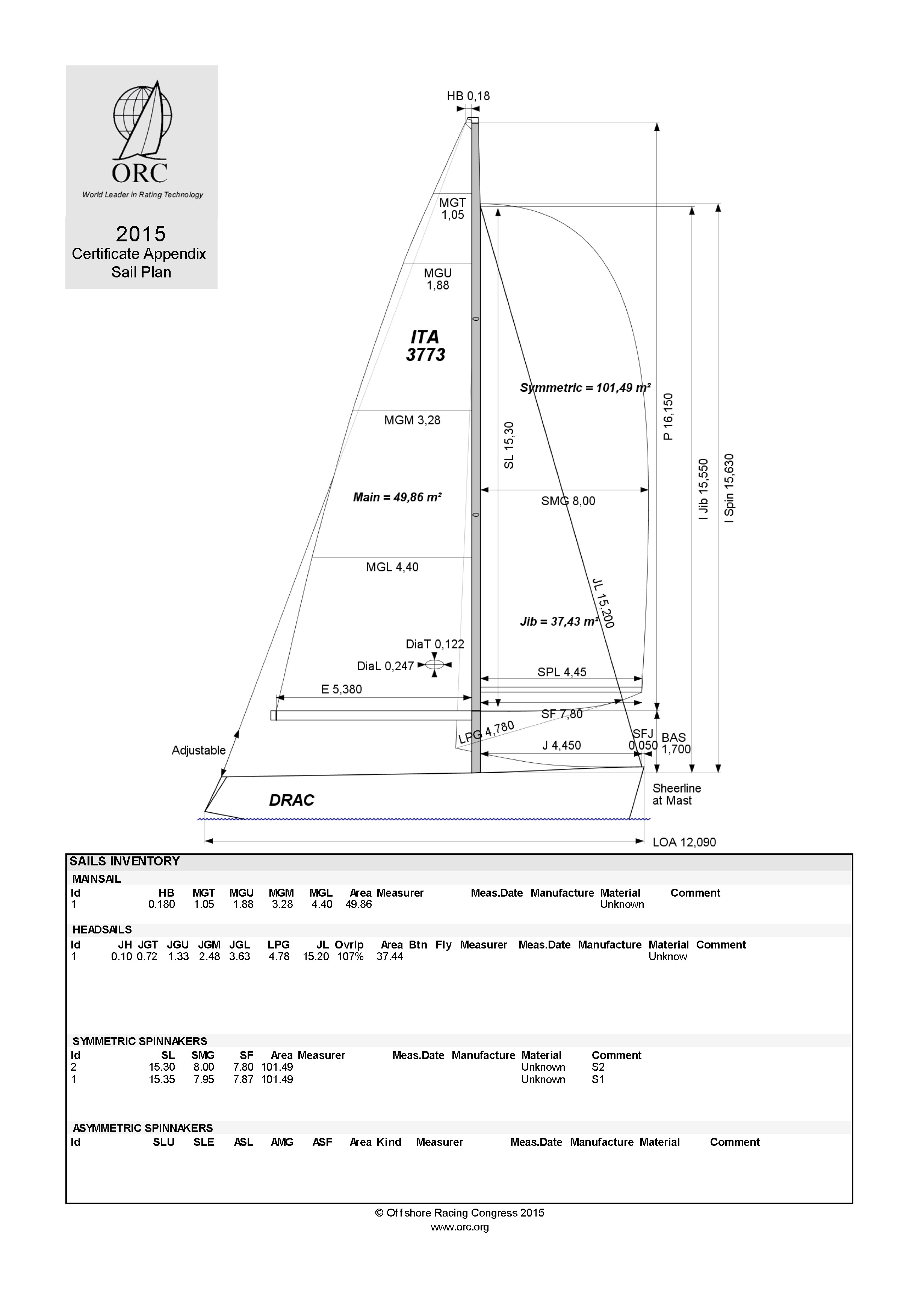 ORC
World Leader in Rating Technology

2015
Certificate Appendix
Sail Plan

HB 0,18

MGT
1,05

MGU
1,88

ITA
3773

Symmetric = 101,49 m²

MGM 3,28

SL 15,30

P 16,150

I Jib 15,550

I Spin 15,630

Main = 49,86 m²

SMG 8,00

MGL 4,40

JL 15,200

Jib = 37,43 m²

DiaT 0,122

DiaL 0,247

SPL 4,45

E 5,380

SF 7,80

LPG 4,780

SFJ
0,050

BAS
1,700

J 4,450

Adjustable

DRAC

Sheerline
at Mast

LOA 12,090

SAILS INVENTORY

MAINSAIL

| Id | HB | MGT | MGU | MGM | MGL | Area | Measurer | Meas.Date | Manufacture | Material | Comment |
|---|---|---|---|---|---|---|---|---|---|---|---|
| 1 | 0.180 | 1.05 | 1.88 | 3.28 | 4.40 | 49.86 | | | | Unknown | |

HEADSAILS

| Id | JH | JGT | JGU | JGM | JGL | LPG | JL | Ovrlp | Area | Btn | Fly | Measurer | Meas.Date | Manufacture | Material | Comment |
|---|---|---|---|---|---|---|---|---|---|---|---|---|---|---|---|---|
| 1 | 0.10 | 0.72 | 1.33 | 2.48 | 3.63 | 4.78 | 15.20 | 107% | 37.44 | | | | | | Unknow | |

SYMMETRIC SPINNAKERS

| Id | SL | SMG | SF | Area | Measurer | Meas.Date | Manufacture | Material | Comment |
|---|---|---|---|---|---|---|---|---|---|
| 2 | 15.30 | 8.00 | 7.80 | 101.49 | | | | Unknown | S2 |
| 1 | 15.35 | 7.95 | 7.87 | 101.49 | | | | Unknown | S1 |

ASYMMETRIC SPINNAKERS

| Id | SLU | SLE | ASL | AMG | ASF | Area | Kind | Measurer | Meas.Date | Manufacture | Material | Comment |
|---|---|---|---|---|---|---|---|---|---|---|---|---|

© Offshore Racing Congress 2015
www.orc.org